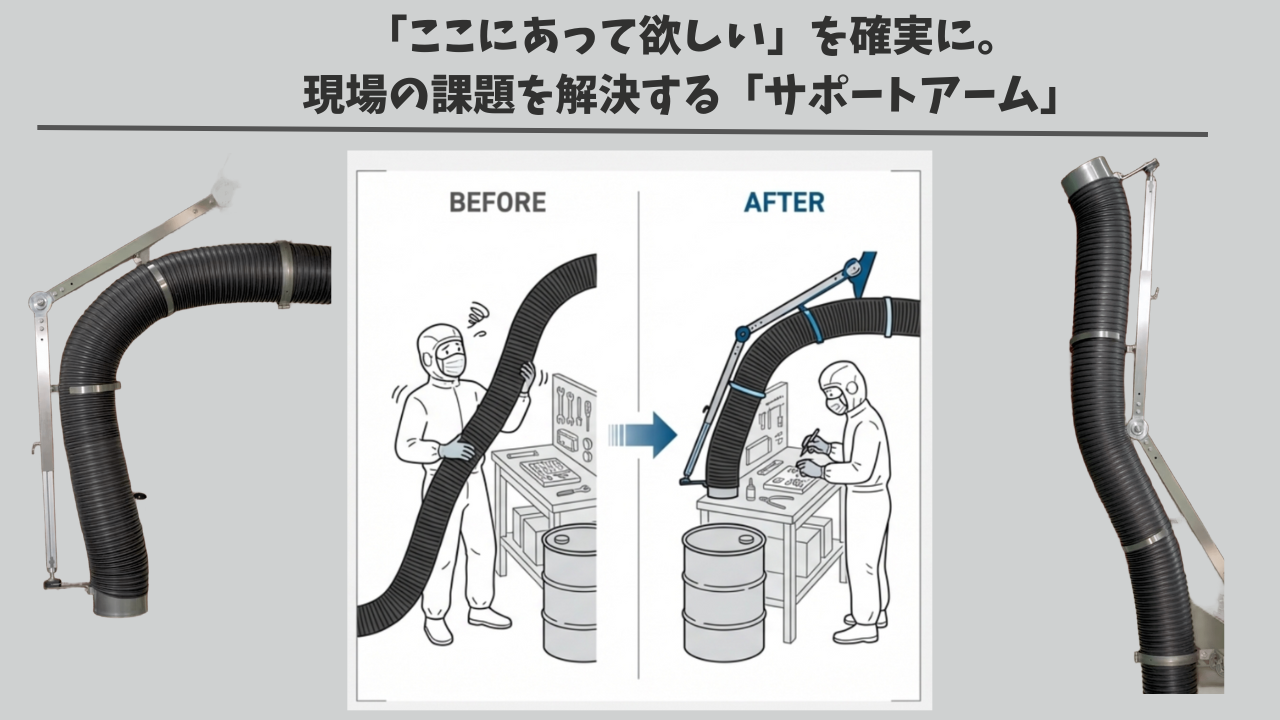 「ここにあって欲しい」を確実に。
現場の課題を解決する「サポートアーム」

BEFORE

AFTER